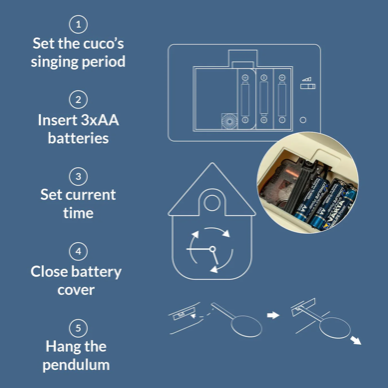 1
Set the cuco's singing period

2
Insert 3xAA batteries

3
Set current time

4
Close battery cover

5
Hang the pendulum

VARTA