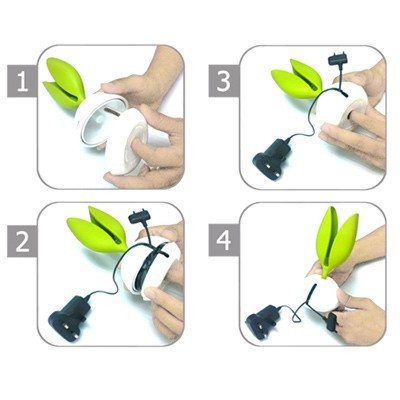 1

3

2

4