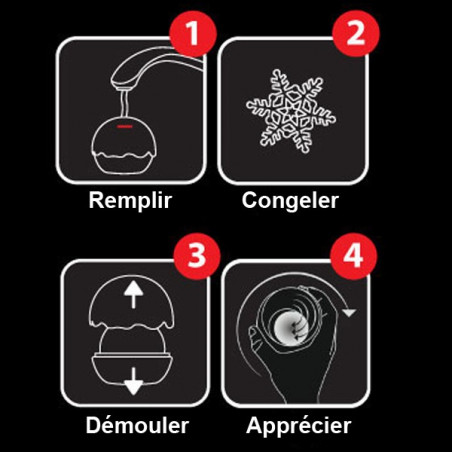 1
Remplir

2
Congeler

3
Démouler

4
Apprécier