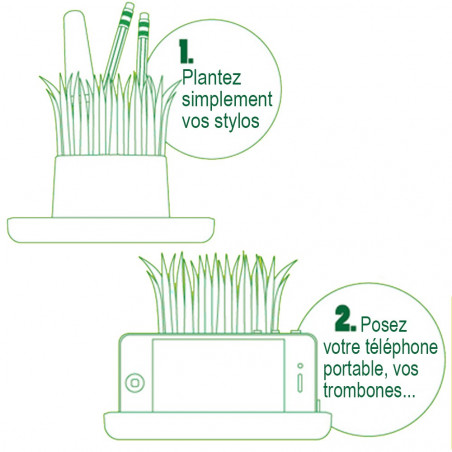 1.
Plantez simplement vos stylos

2. Posez votre téléphone portable, vos trombones...