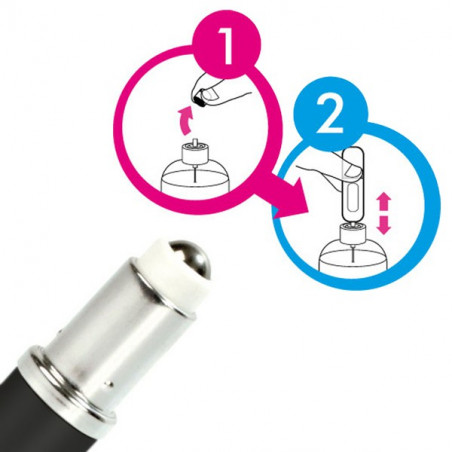 1
2