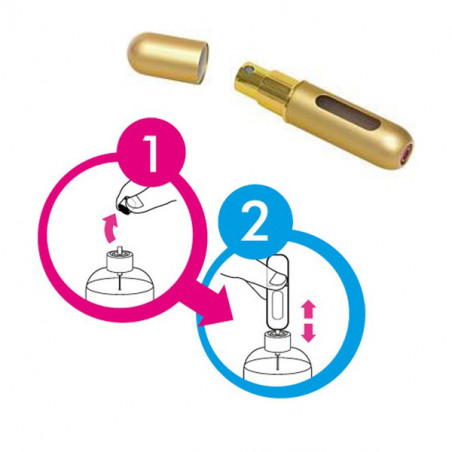 1

2