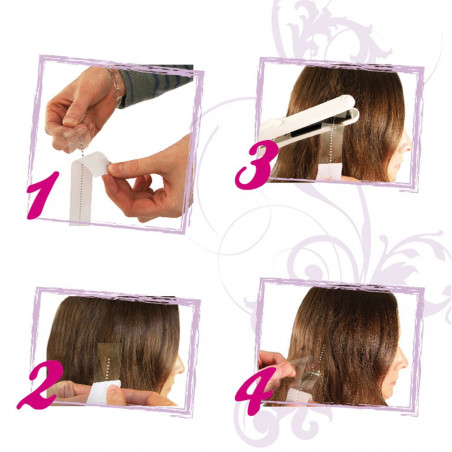 1

3

2

4